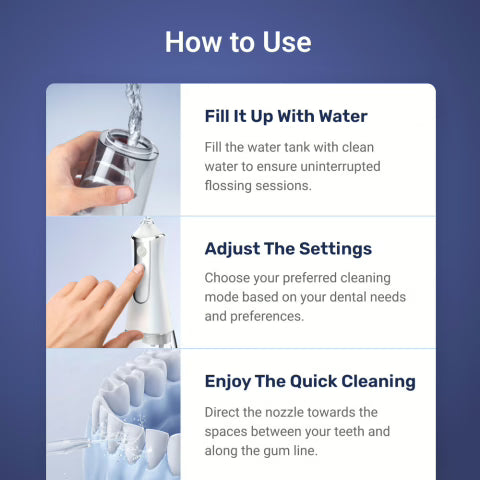 How to Use

Fill It Up With Water

Fill the water tank with clean water to ensure uninterrupted flossing sessions.

Adjust The Settings

Choose your preferred cleaning mode based on your dental needs and preferences.

Enjoy The Quick Cleaning

Direct the nozzle towards the spaces between your teeth and along the gum line.